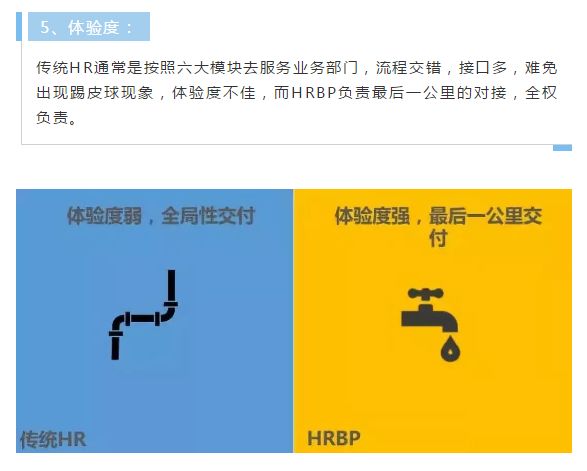 5、体验度：

传统HR通常是按照六大模块去服务业务部门，流程交错，接口多，难免出现踢皮球现象，体验度不佳，而HRBP负责最后一公里的对接，全权负责。

体验度弱，全局性交付

传统HR

体验度强，最后一公里交付

HRBP