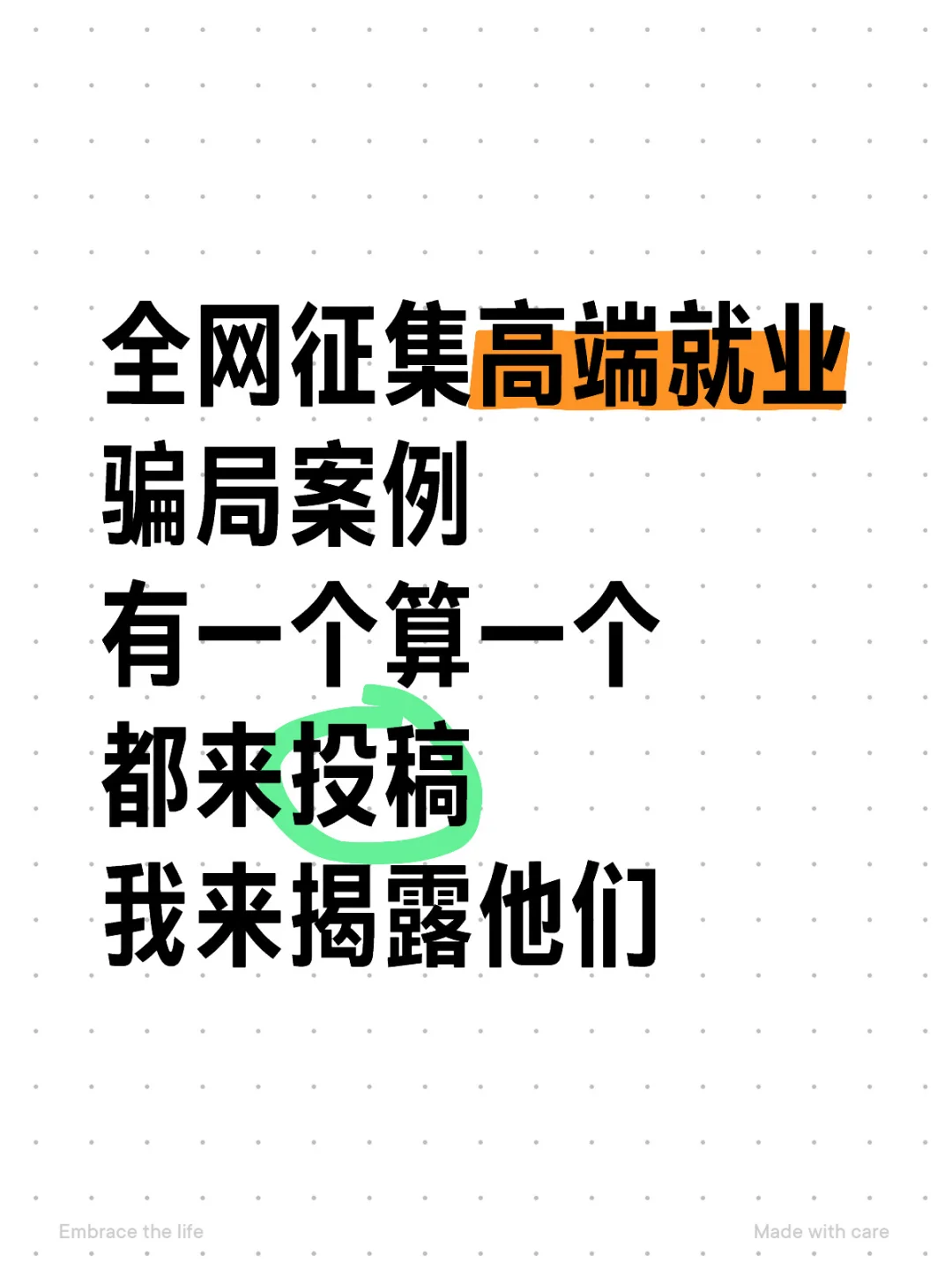 全网征集高端就业
骗局案例
有一个算一个
都来投稿
我来揭露他们

Embrace the life

Made with care