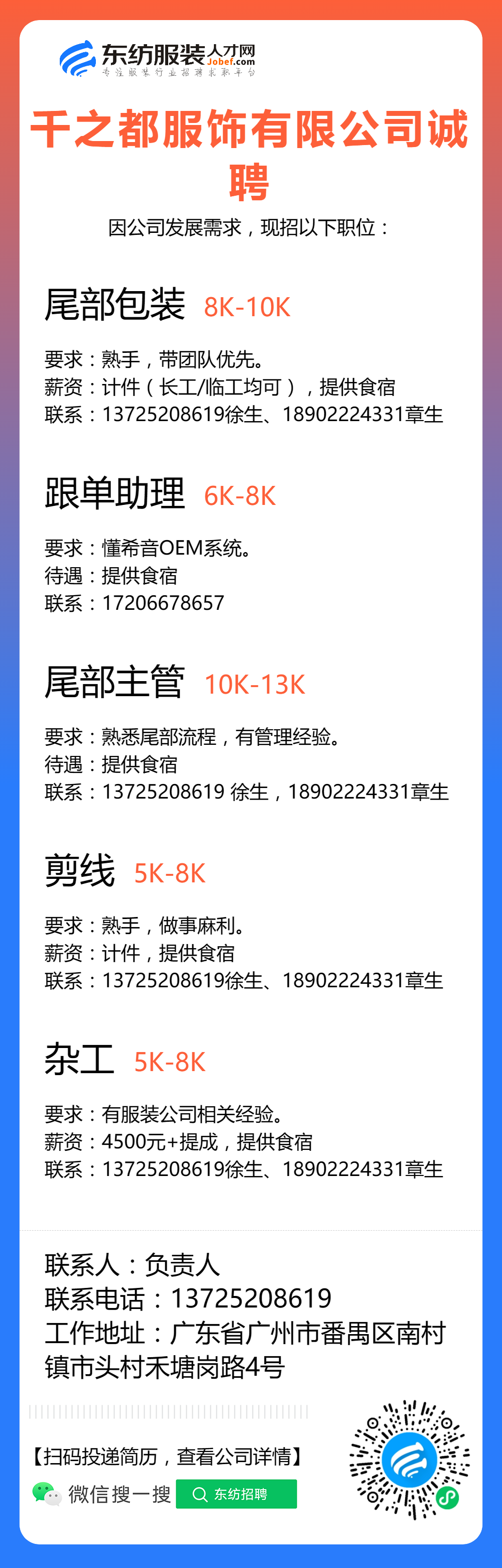 东纺服装人才网
Jobef.com
专注服装行业招聘求职平台

千之都服饰有限公司诚聘

因公司发展需求，现招以下职位：

尾部包装 8K-10K

要求：熟手，带团队优先。
薪资：计件（长工/临工均可），提供食宿
联系：13725208619徐生、18902224331章生

跟单助理 6K-8K

要求：懂希音OEM系统。
待遇：提供食宿
联系：17206678657

尾部主管 10K-13K

要求：熟悉尾部流程，有管理经验。
待遇：提供食宿
联系：13725208619 徐生，18902224331章生

剪线 5K-8K

要求：熟手，做事麻利。
薪资：计件，提供食宿
联系：13725208619徐生、18902224331章生

杂工 5K-8K

要求：有服装公司相关经验。
薪资：4500元+提成，提供食宿
联系：13725208619徐生、18902224331章生

联系人：负责人
联系电话：13725208619
工作地址：广东省广州市番禺区南村镇市头村禾塘岗路4号

【扫码投递简历，查看公司详情】
微信搜一搜 东纺招聘