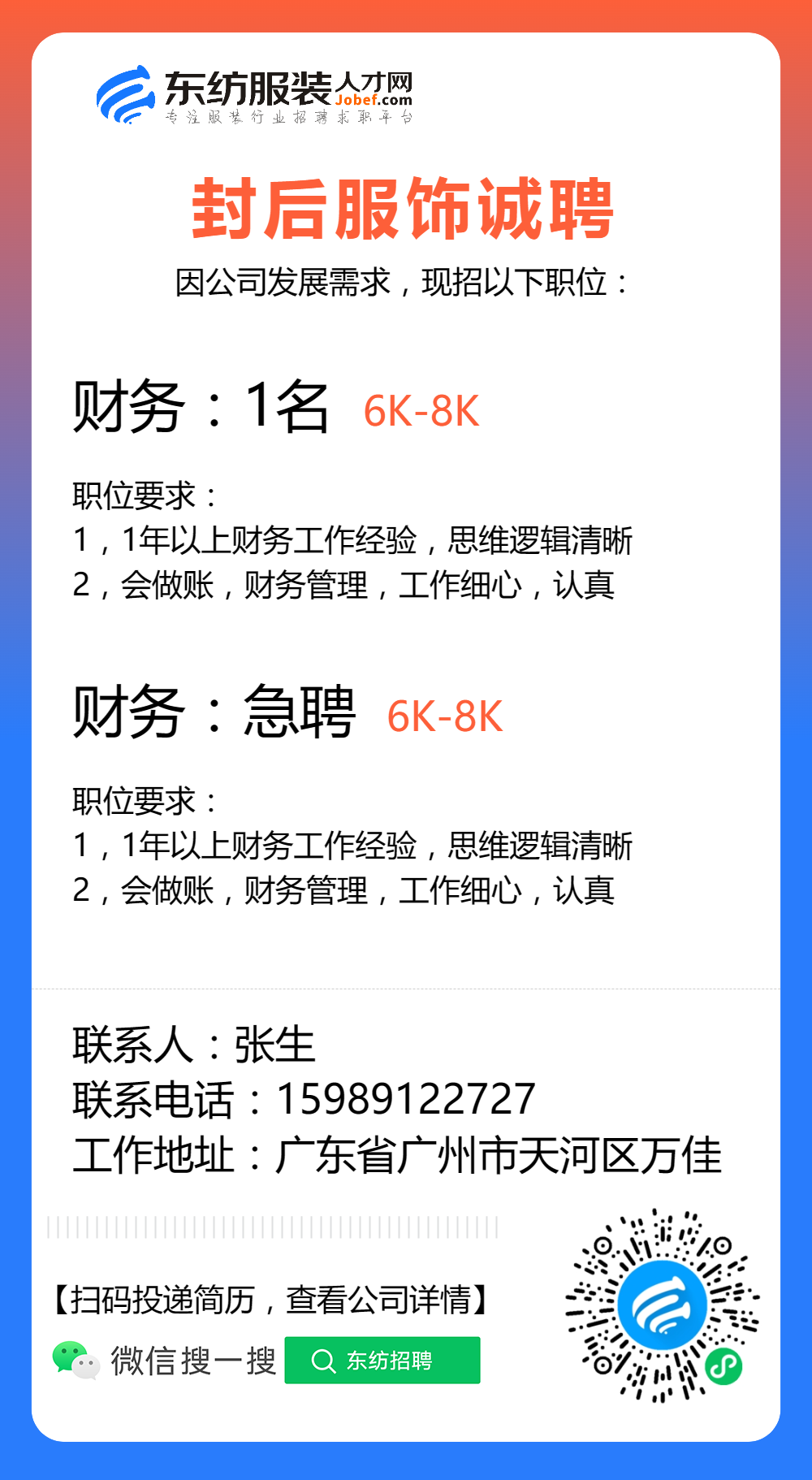 东纺服装人才网
Jobef.com
专注服装行业招聘求职平台

封后服饰诚聘

因公司发展需求，现招以下职位：

财务：1名 6K-8K

职位要求：
1，1年以上财务工作经验，思维逻辑清晰
2，会做账，财务管理，工作细心，认真

财务：急聘 6K-8K

职位要求：
1，1年以上财务工作经验，思维逻辑清晰
2，会做账，财务管理，工作细心，认真

联系人：张生
联系电话：15989122727
工作地址：广东省广州市天河区万佳

【扫码投递简历，查看公司详情】

微信搜一搜 东纺招聘