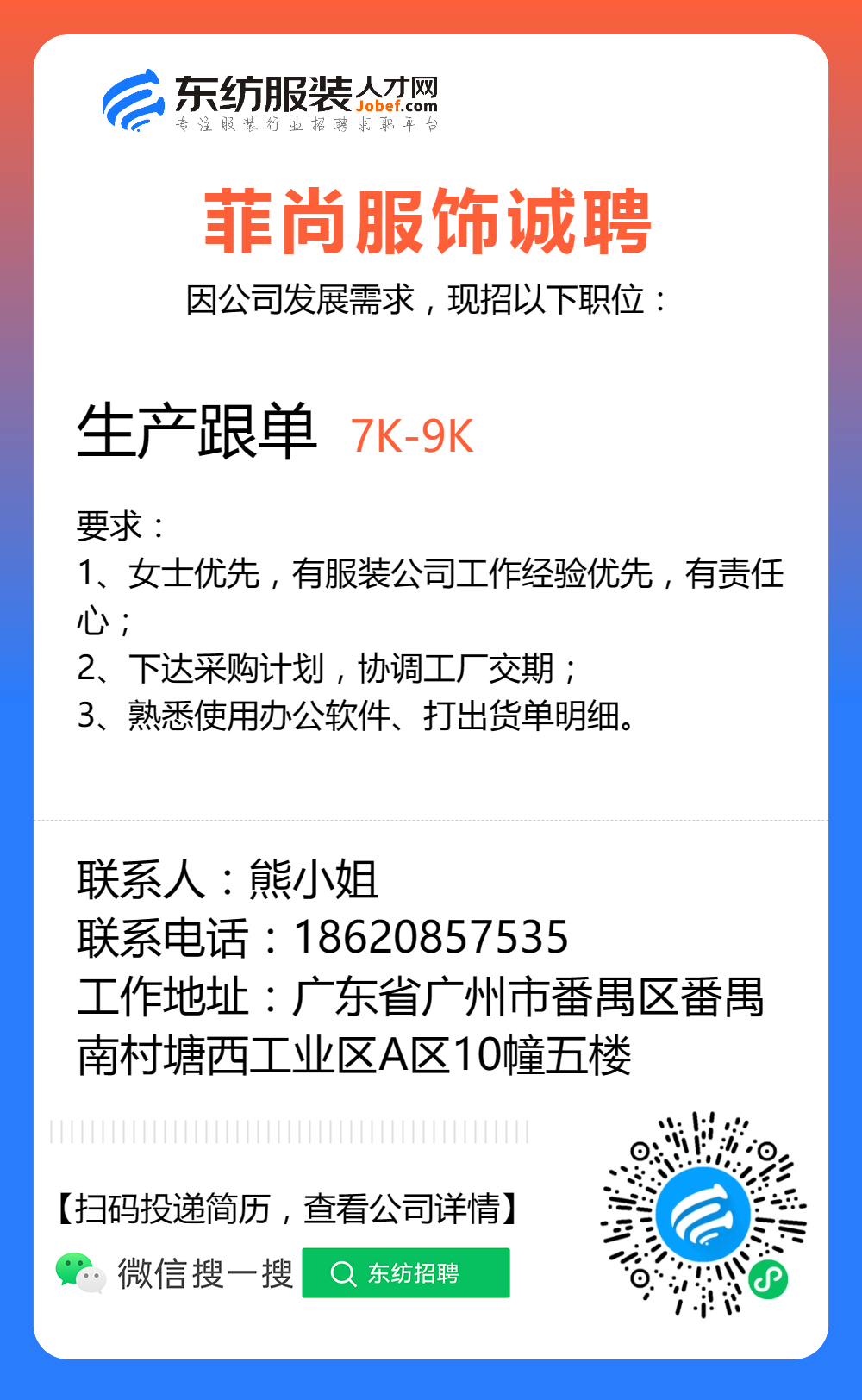 东纺服装人才网
Jobef.com
专注服装行业招聘求职平台

菲尚服饰诚聘

因公司发展需求，现招以下职位：

生产跟单 7K-9K

要求：
1、女士优先，有服装公司工作经验优先，有责任心；
2、下达采购计划，协调工厂交期；
3、熟悉使用办公软件、打出货单明细。

联系人：熊小姐
联系电话：18620857535
工作地址：广东省广州市番禺区番禺南村塘西工业区A区10幢五楼

【扫码投递简历，查看公司详情】

微信搜一搜 东纺招聘