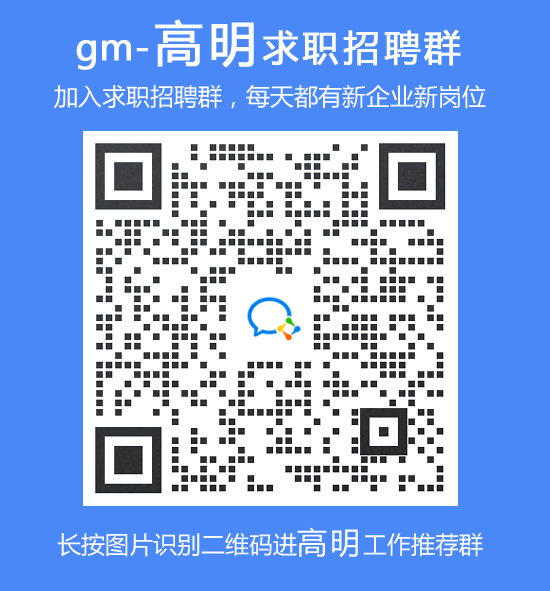 gm-高明求职招聘群

加入求职招聘群，每天都有新企业新岗位

长按图片识别二维码进高明工作推荐群