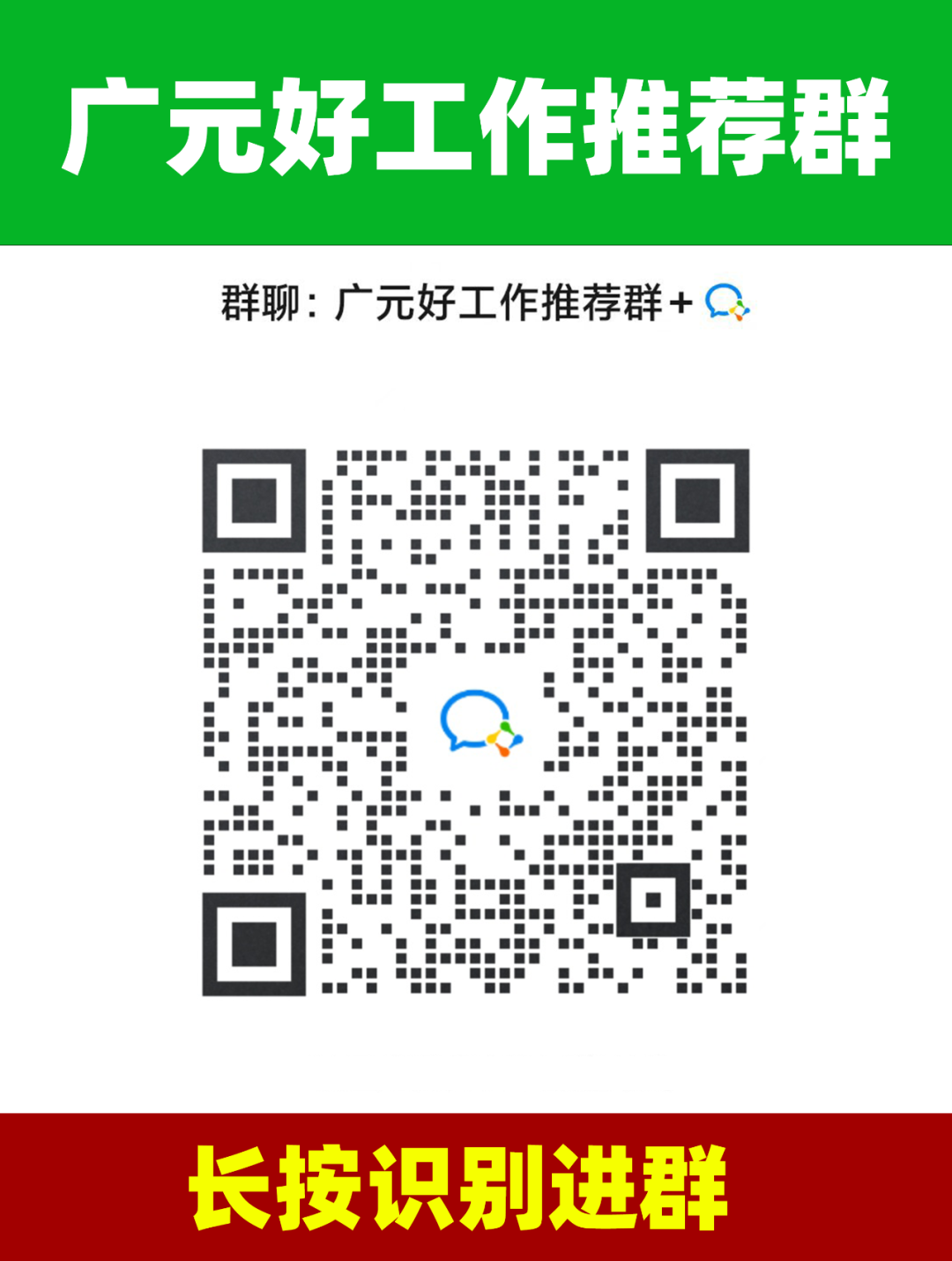 广元好工作推荐群

群聊：广元好工作推荐群+

长按识别进群