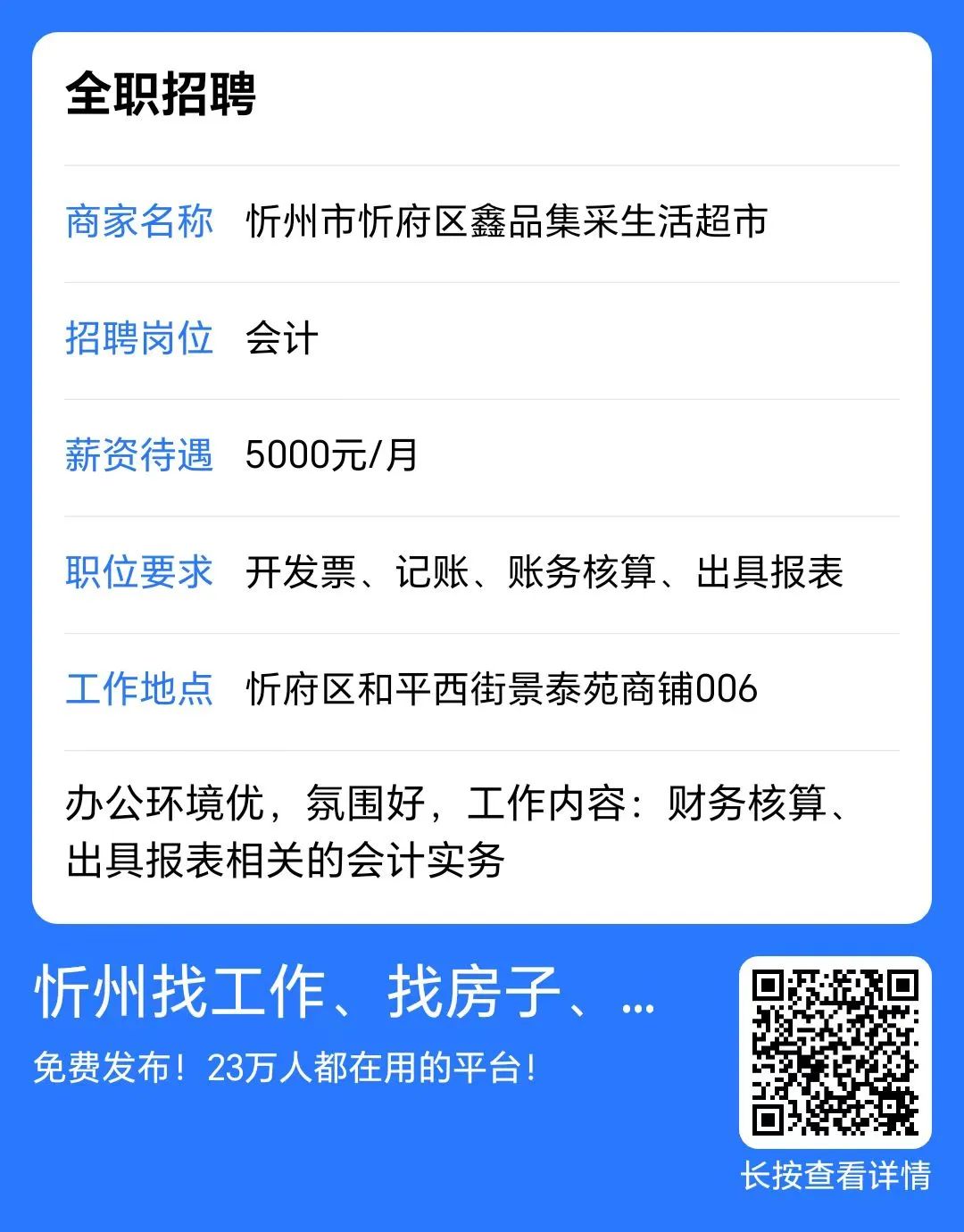 全职招聘

商家名称 忻州市忻府区鑫品集采生活超市

招聘岗位 会计

薪资待遇 5000元/月

职位要求 开发票、记账、账务核算、出具报表

工作地点 忻府区和平西街景泰苑商铺006

办公环境优，氛围好，工作内容：财务核算、出具报表相关的会计实务

忻州找工作、找房子、...

免费发布！23万人都在用的平台！

长按查看详情