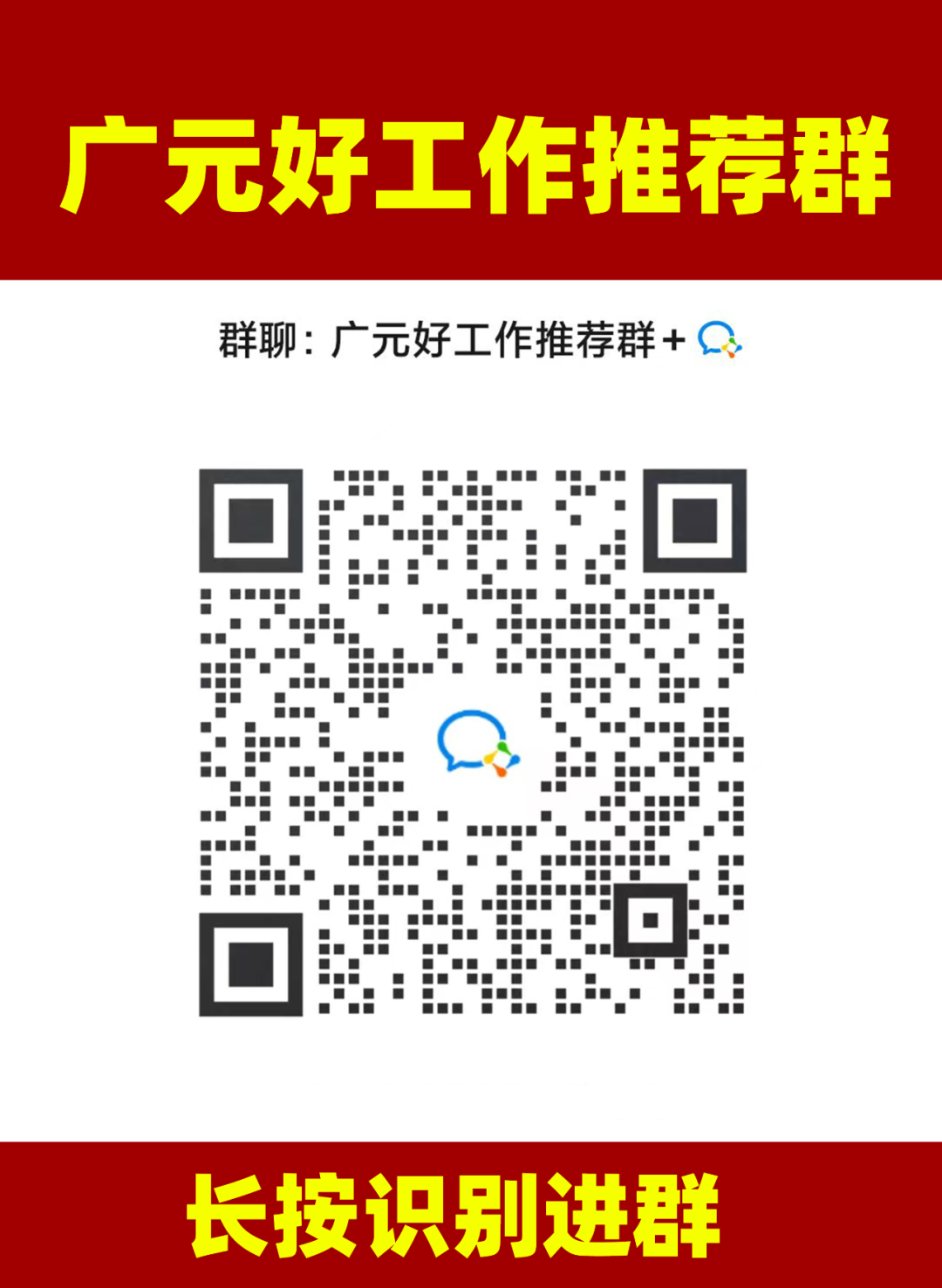 广元好工作推荐群

群聊：广元好工作推荐群+

长按识别进群