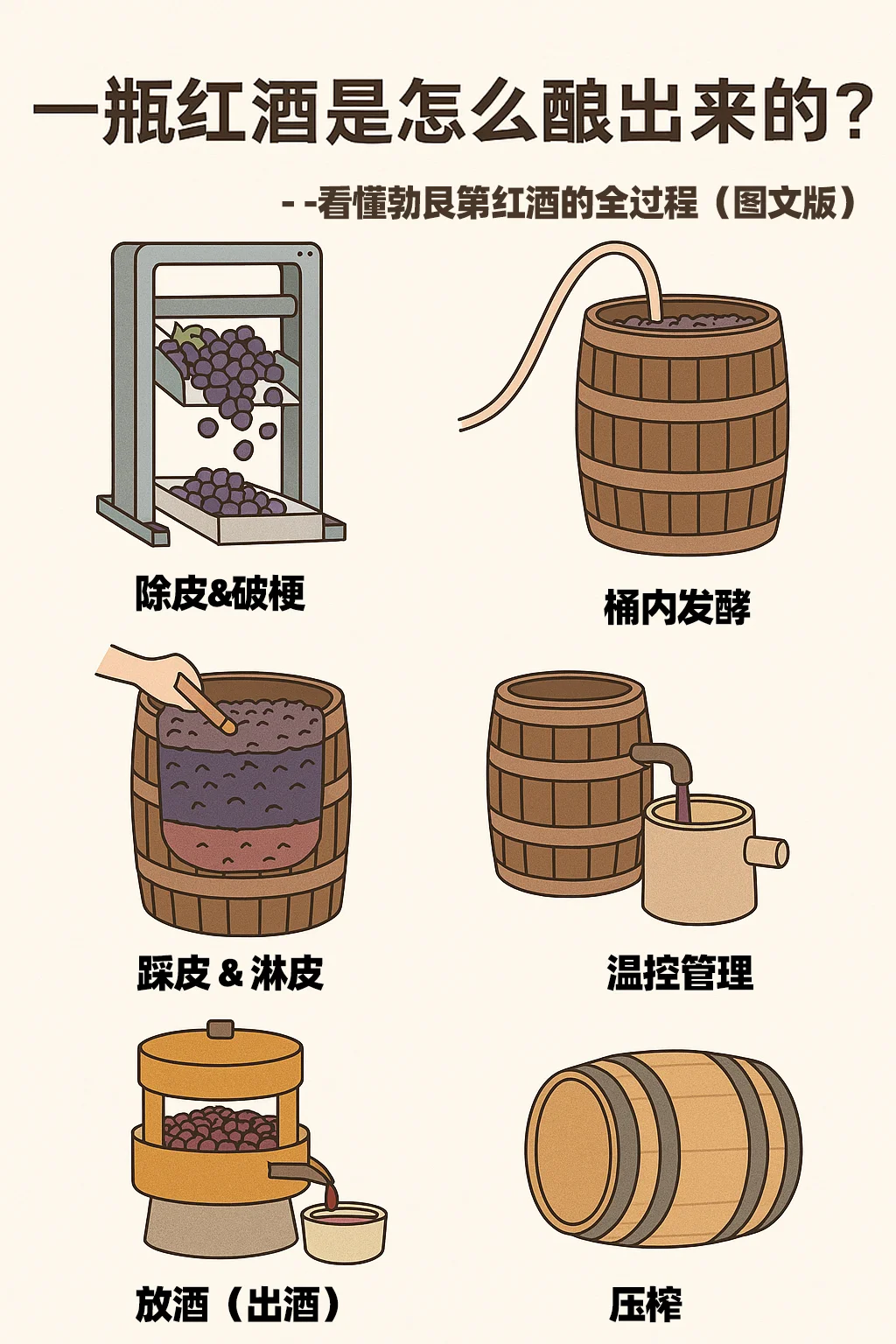 一瓶红酒是怎么酿出来的？

- -看懂勃艮第红酒的全过程（图文版）

除皮&破梗

桶内发酵

踩皮 & 淋皮

温控管理

放酒（出酒）

压榨