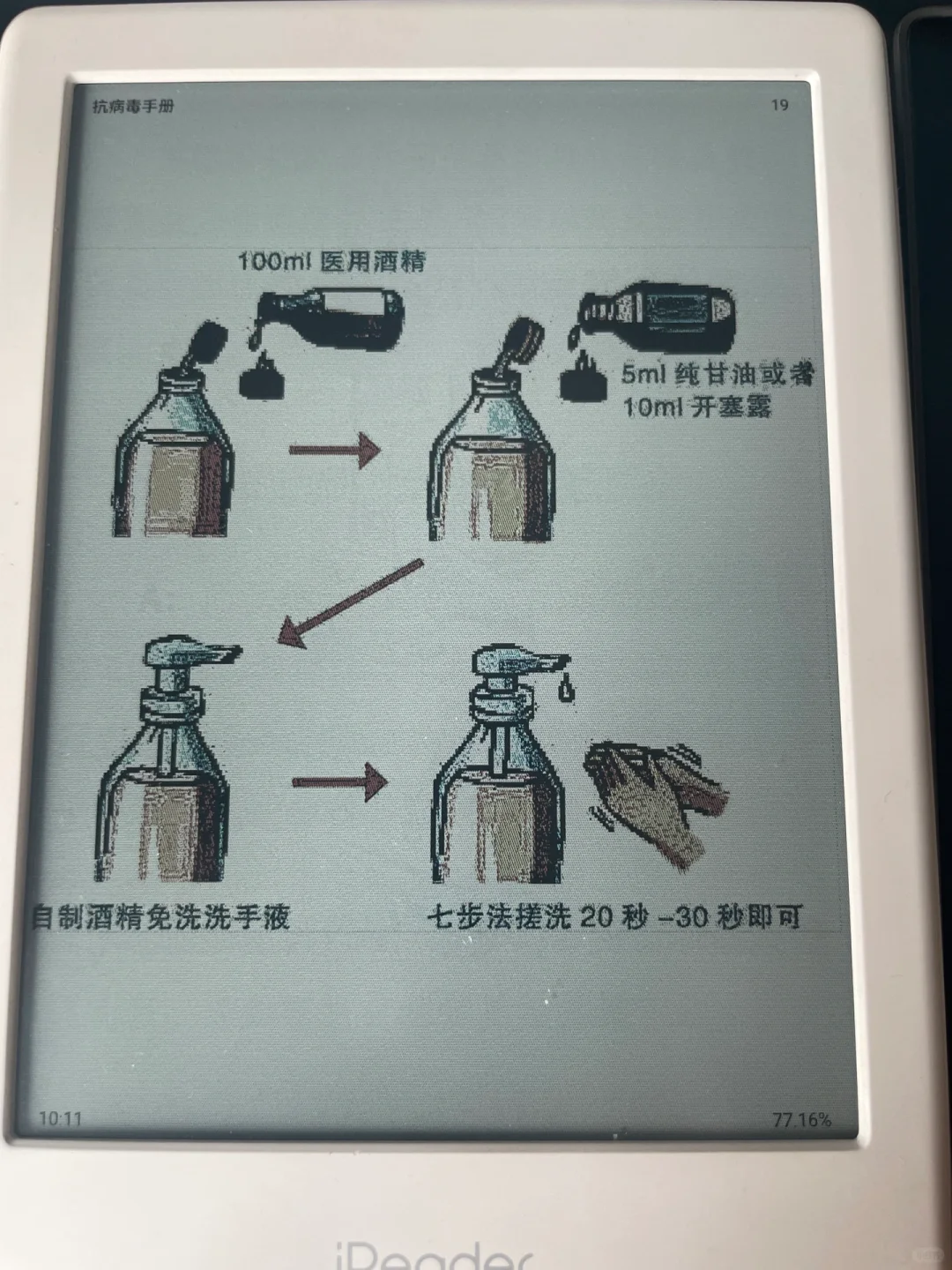 抗病毒手册

19

100ml 医用酒精

5ml 纯甘油或者 10ml 开塞露

自制酒精免洗洗手液

七步法搓洗 20 秒 –30 秒即可

10:11

77.16%

iReader